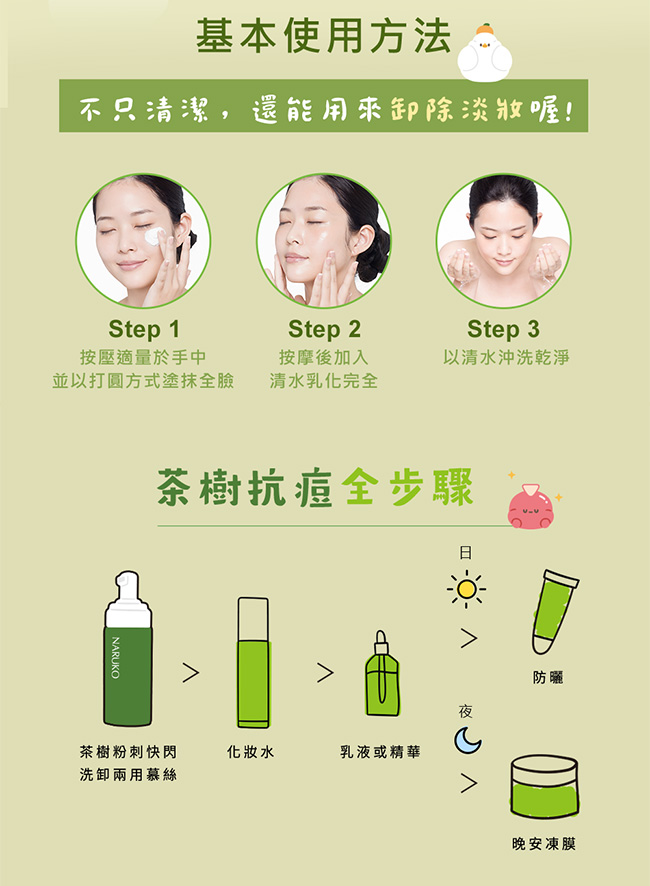 基本使用方法

不只清潔，還能用來卸除淡妝喔！

Step 1
按壓適量於手中
並以打圓方式塗抹全臉

Step 2
按摩後加入
清水乳化完全

Step 3
以清水沖洗乾淨

茶樹抗痘全步驟

NARUKO

茶樹粉刺快閃
洗卸兩用慕絲

>

化妝水

>

乳液或精華

日

>

防曬

夜

>

晚安凍膜