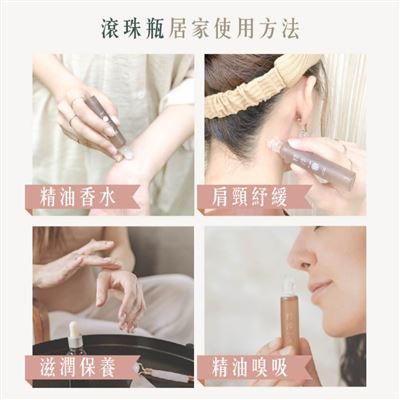 滾珠瓶居家使用方法

精油香水

肩頸紓緩

滋潤保養

精油嗅吸