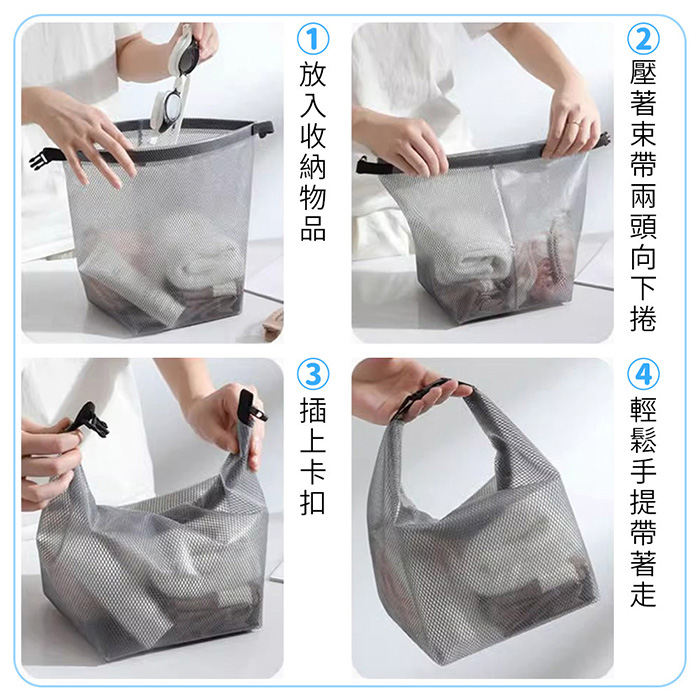 1 放入收納物品

2 壓著束帶兩頭向下捲

3 插上卡扣

4 輕鬆手提帶著走