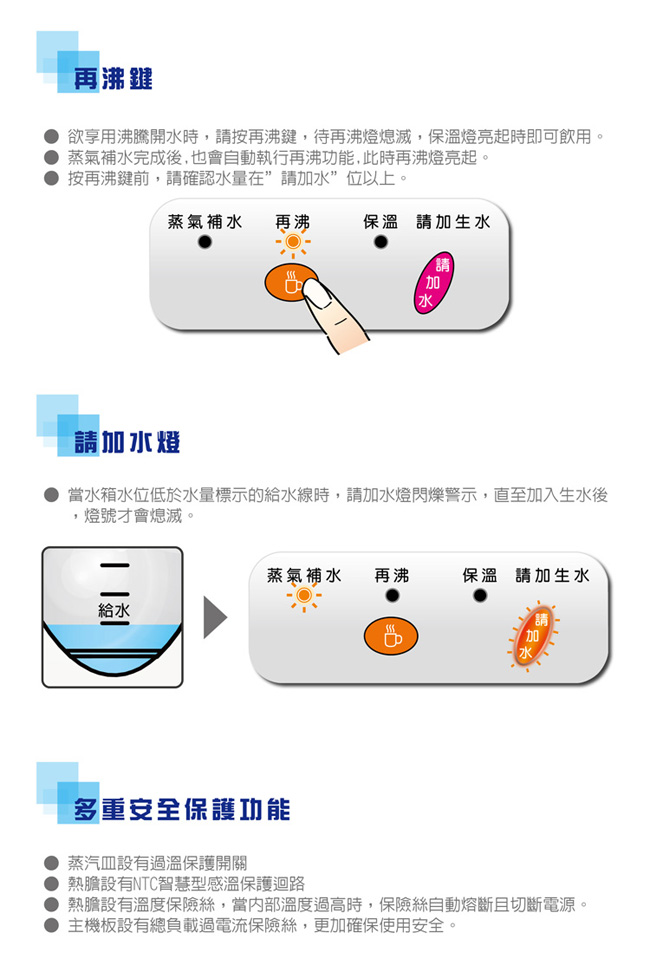 再沸鍵

● 欲享用沸騰開水時，請按再沸鍵，待再沸燈熄滅，保溫燈亮起時即可飲用。
● 蒸氣補水完成後,也會自動執行再沸功能,此時再沸燈亮起。
● 按再沸鍵前，請確認水量在”請加水”位以上。

蒸氣補水 再沸 保溫 請加生水

請加水

請加水燈

● 當水箱水位低於水量標示的給水線時，請加水燈閃爍警示，直至加入生水後，燈號才會熄滅。

給水

蒸氣補水 再沸 保溫 請加生水

請加水

多重安全保護功能

● 蒸汽皿設有過溫保護開關
● 熱膽設有NTC智慧型感溫保護迴路
● 熱膽設有溫度保險絲，當內部溫度過高時，保險絲自動熔斷且切斷電源。
● 主機板設有總負載過電流保險絲，更加確保使用安全。