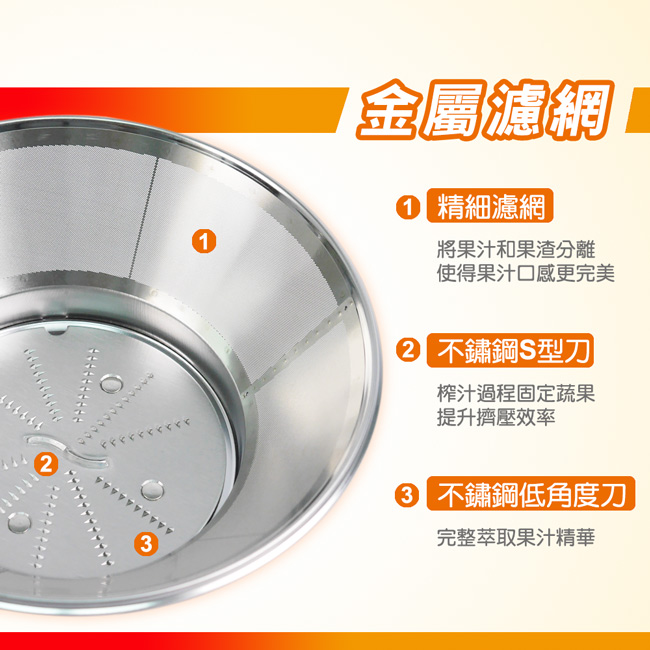 金屬濾網

1

2

3

1 精細濾網

將果汁和果渣分離
使得果汁口感更完美

2 不鏽鋼S型刀

榨汁過程固定蔬果
提升擠壓效率

3 不鏽鋼低角度刀

完整萃取果汁精華