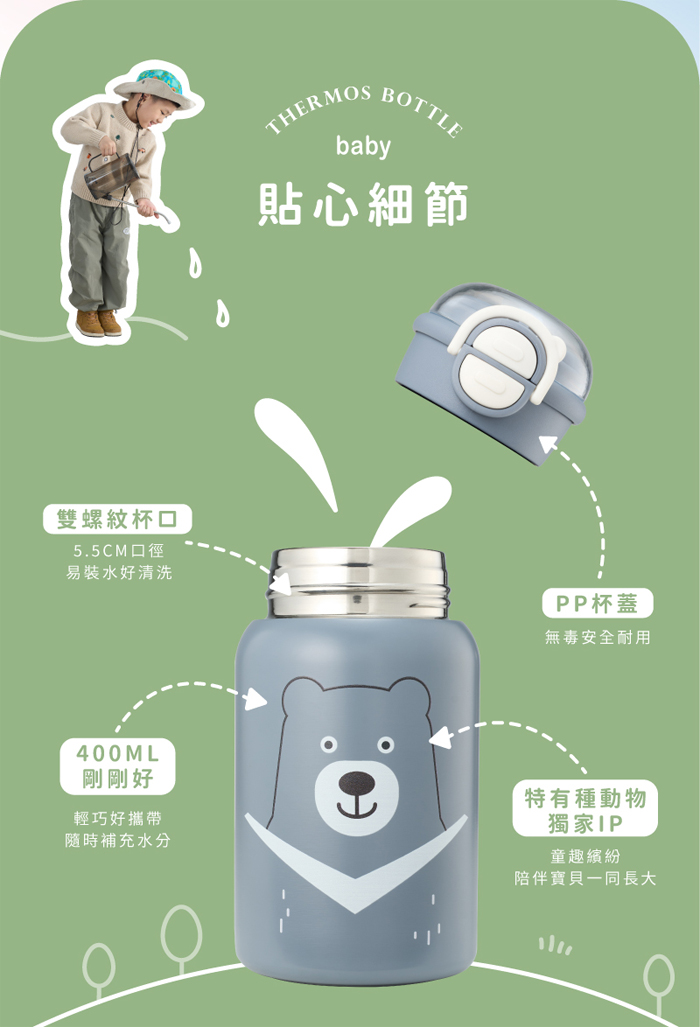 THERMOS BOTTLE

baby

貼心細節

雙螺紋杯口

5.5CM口徑
易裝水好清洗

PP杯蓋

無毒安全耐用

400ML
剛剛好

輕巧好攜帶
隨時補充水分

特有種動物
獨家IP

童趣繽紛
陪伴寶貝一同長大