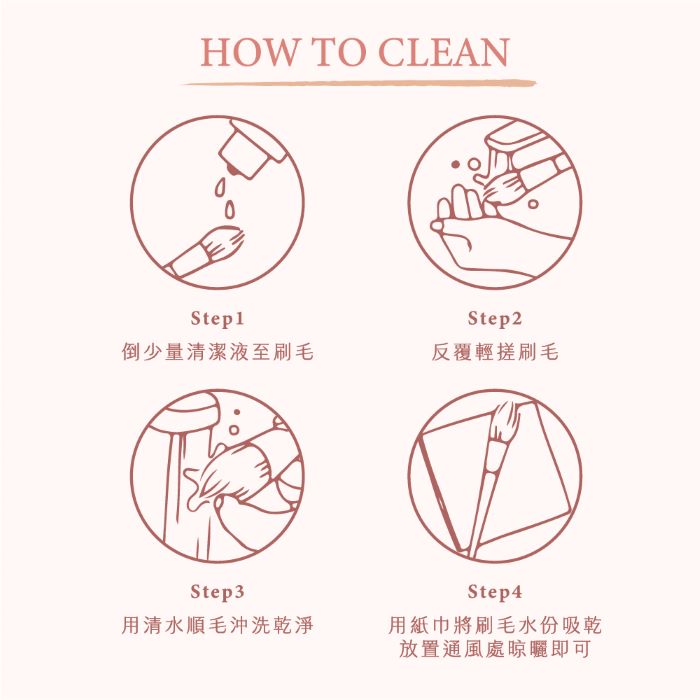 HOW TO CLEAN

Step1
倒少量清潔液至刷毛

Step2
反覆輕搓刷毛

Step3
用清水順毛沖洗乾淨

Step4
用紙巾將刷毛水份吸乾
放置通風處晾曬即可