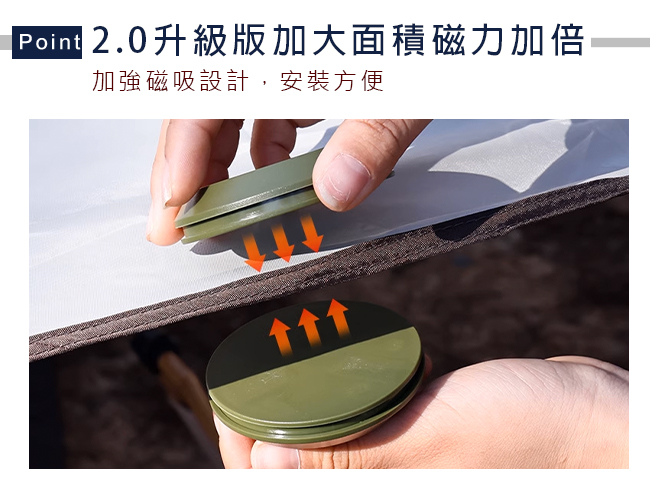 Point 2.0升級版加大面積磁力加倍

加強磁吸設計，安裝方便