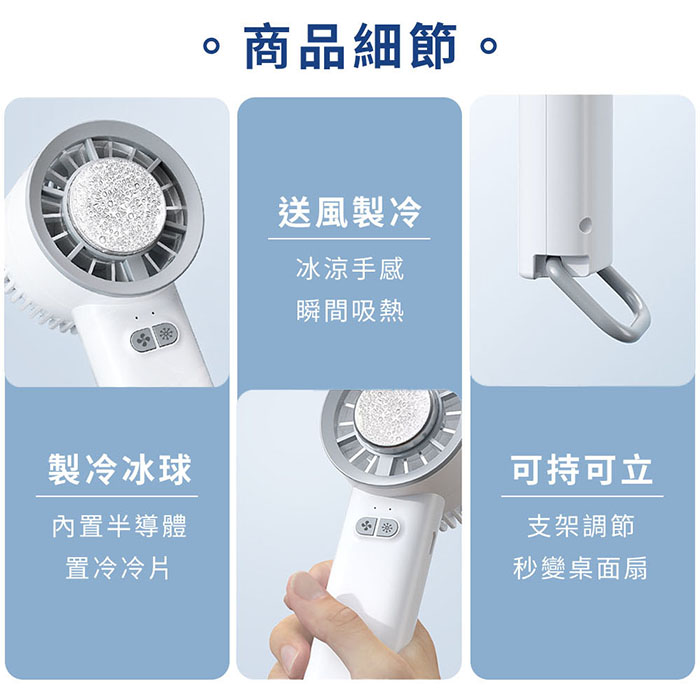 。商品細節。

製冷冰球

內置半導體
置冷冷片

送風製冷

冰涼手感
瞬間吸熱

可持可立

支架調節
秒變桌面扇