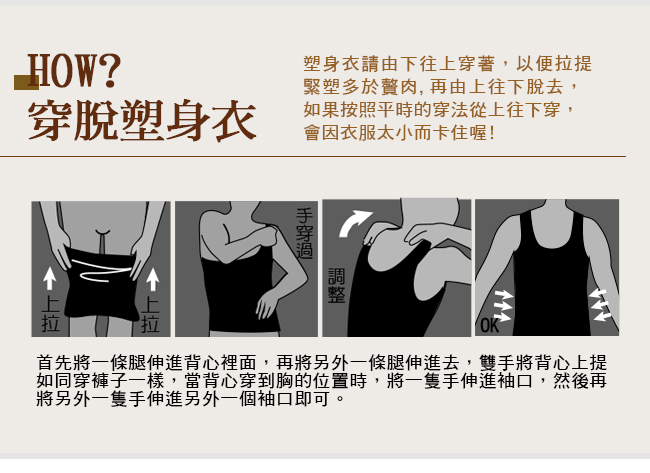 HOW?
穿脫塑身衣

塑身衣請由下往上穿著，以便拉提緊塑多於贅肉, 再由上往下脫去，如果按照平時的穿法從上往下穿，會因衣服太小而卡住喔!

上拉
上拉
手穿過
調整
OK

首先將一條腿伸進背心裡面，再將另外一條腿伸進去，雙手將背心上提如同穿褲子一樣，當背心穿到胸的位置時，將一隻手伸進袖口，然後再將另外一隻手伸進另外一個袖口即可。