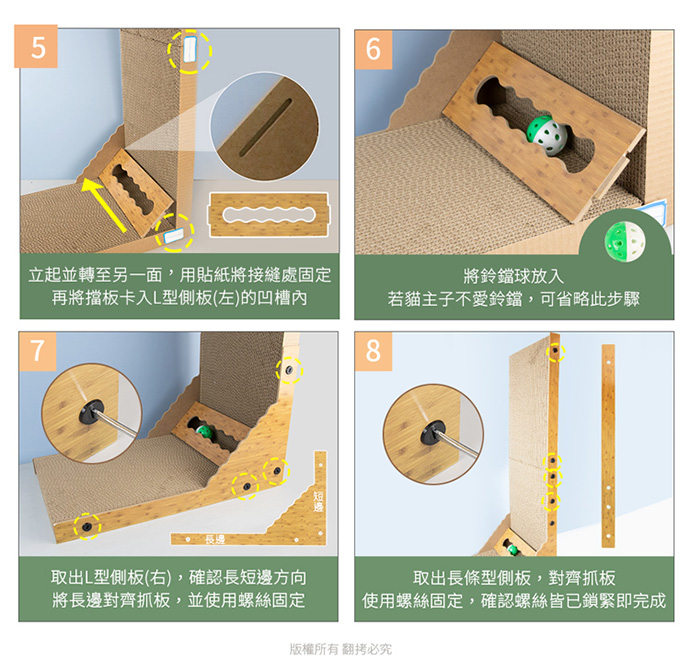 5

立起並轉至另一面，用貼紙將接縫處固定
再將擋板卡入L型側板(左)的凹槽內

6

將鈴鐺球放入
若貓主子不愛鈴鐺，可省略此步驟

7

短邊

長邊

取出L型側板(右)，確認長短邊方向
將長邊對齊抓板，並使用螺絲固定

8

取出長條型側板，對齊抓板
使用螺絲固定，確認螺絲皆已鎖緊即完成

版權所有 翻拷必究