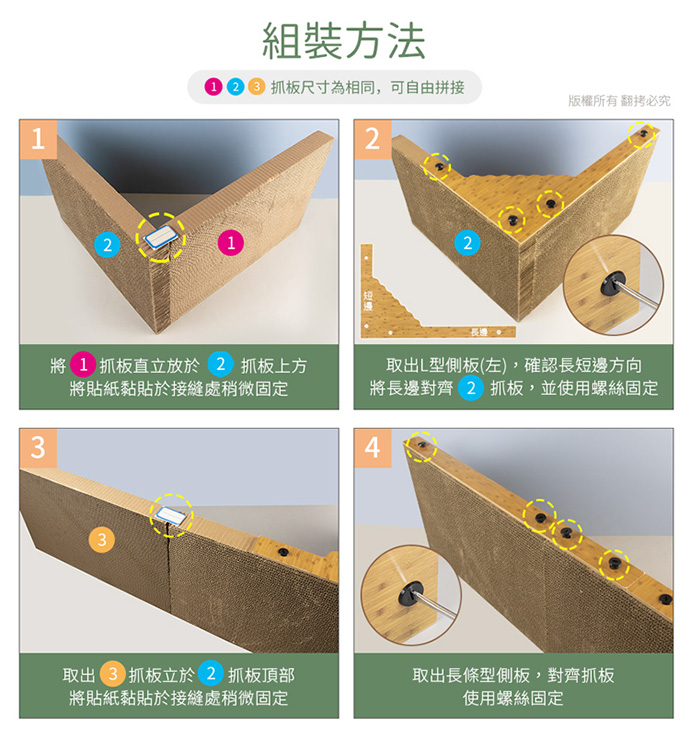 組裝方法

1 2 3 抓板尺寸為相同，可自由拼接

版權所有 翻拷必究

1

2 1

將 1 抓板直立放於 2 抓板上方
將貼紙黏貼於接縫處稍微固定

2

2

短邊

長邊

取出L型側板(左)，確認長短邊方向
將長邊對齊 2 抓板，並使用螺絲固定

3

3

取出 3 抓板立於 2 抓板頂部
將貼紙黏貼於接縫處稍微固定

4

取出長條型側板，對齊抓板
使用螺絲固定