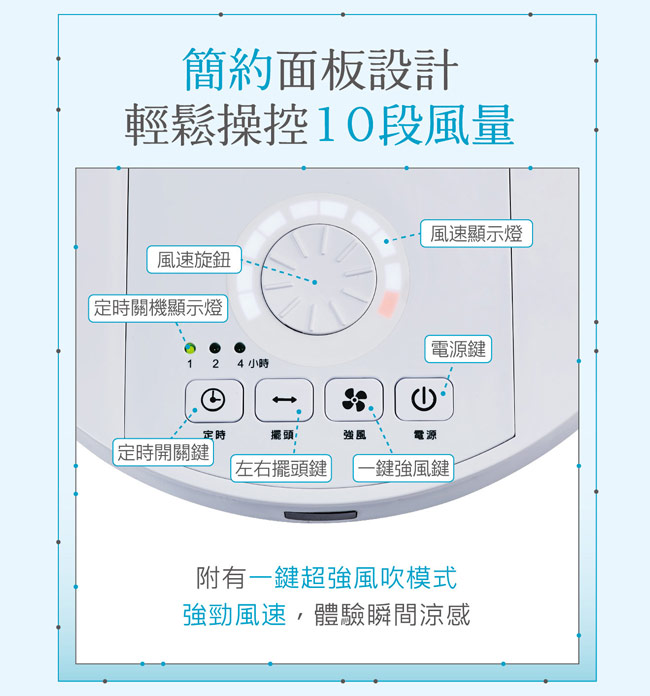 簡約面板設計
輕鬆操控10段風量

風速顯示燈

風速旋鈕

定時關機顯示燈

1 2 4 小時

電源鍵

定時 擺頭 強風 電源

定時開關鍵

左右擺頭鍵

一鍵強風鍵

附有一鍵超強風吹模式
強勁風速，體驗瞬間涼感