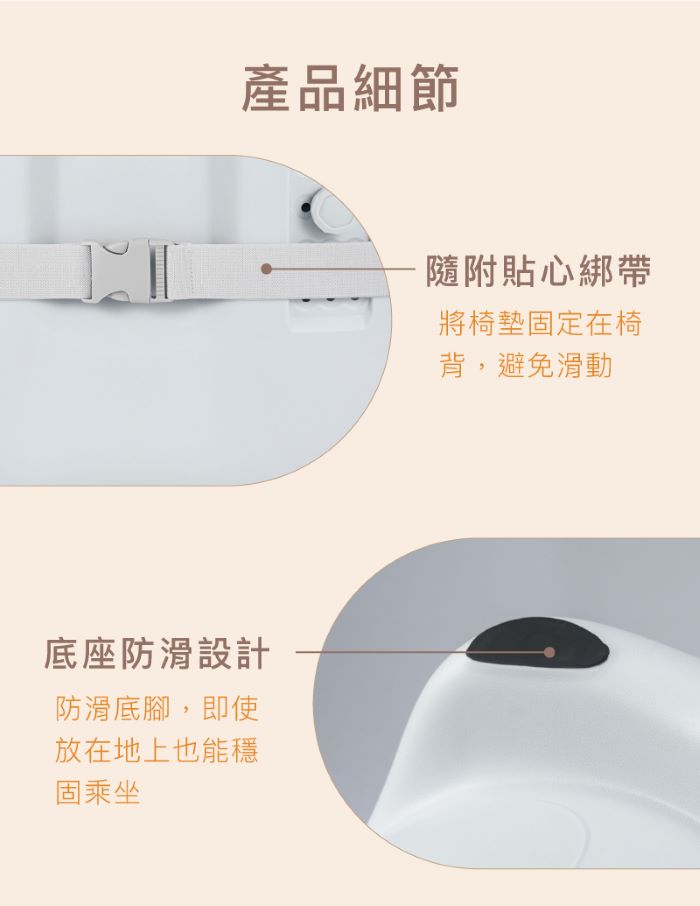 產品細節

隨附貼心綁帶

將椅墊固定在椅背，避免滑動

底座防滑設計

防滑底腳，即使放在地上也能穩固乘坐