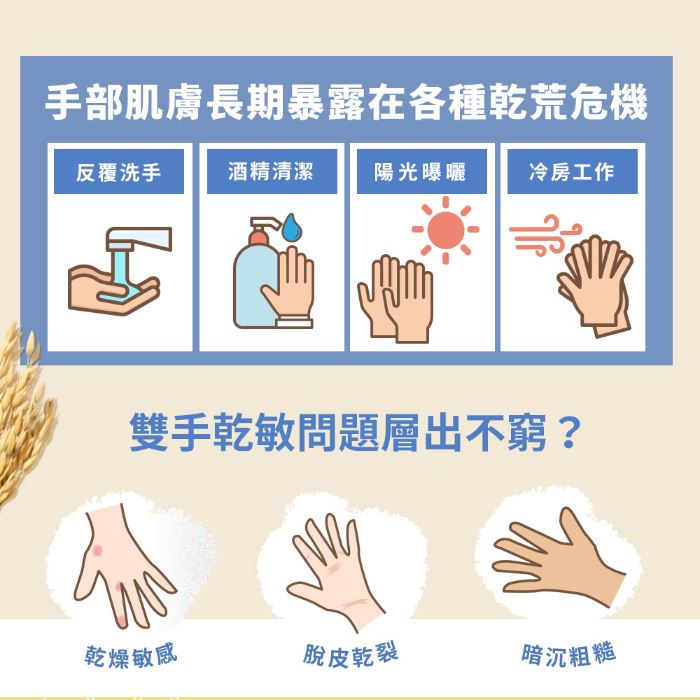 手部肌膚長期暴露在各種乾荒危機

反覆洗手

酒精清潔

陽光曝曬

冷房工作

雙手乾敏問題層出不窮？

乾燥敏感

脫皮乾裂

暗沉粗糙