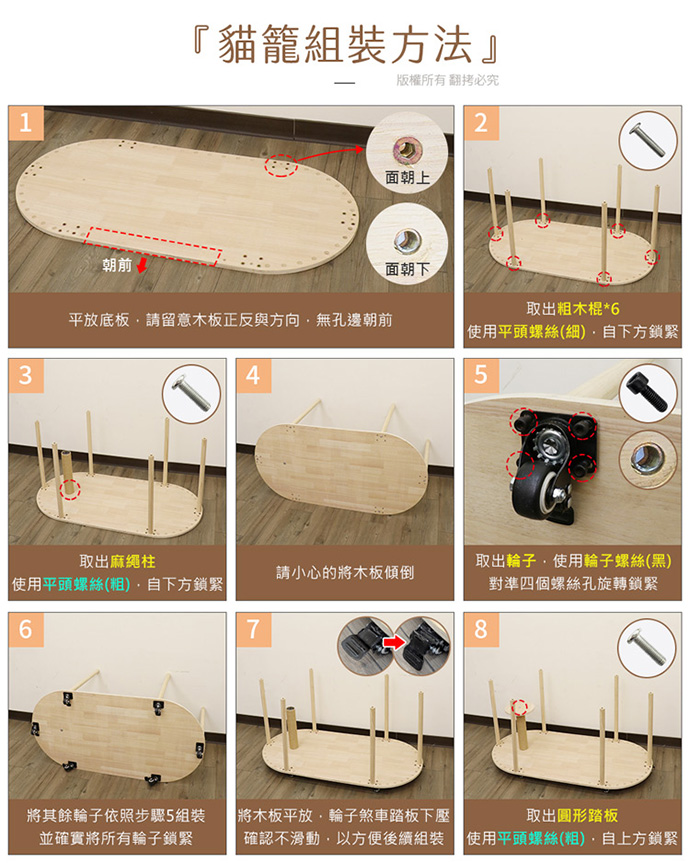 『貓籠組裝方法』

版權所有 翻拷必究

1

面朝上

面朝下

朝前

平放底板，請留意木板正反與方向，無孔邊朝前

2

取出粗木棍*6
使用平頭螺絲(細)，自下方鎖緊

3

取出麻繩柱
使用平頭螺絲(粗)，自下方鎖緊

4

請小心的將木板傾倒

5

取出輪子，使用輪子螺絲(黑)
對準四個螺絲孔旋轉鎖緊

6

將其餘輪子依照步驟5組裝
並確實將所有輪子鎖緊

7

將木板平放，輪子煞車踏板下壓
確認不滑動，以方便後續組裝

8

取出圓形踏板
使用平頭螺絲(粗)，自上方鎖緊