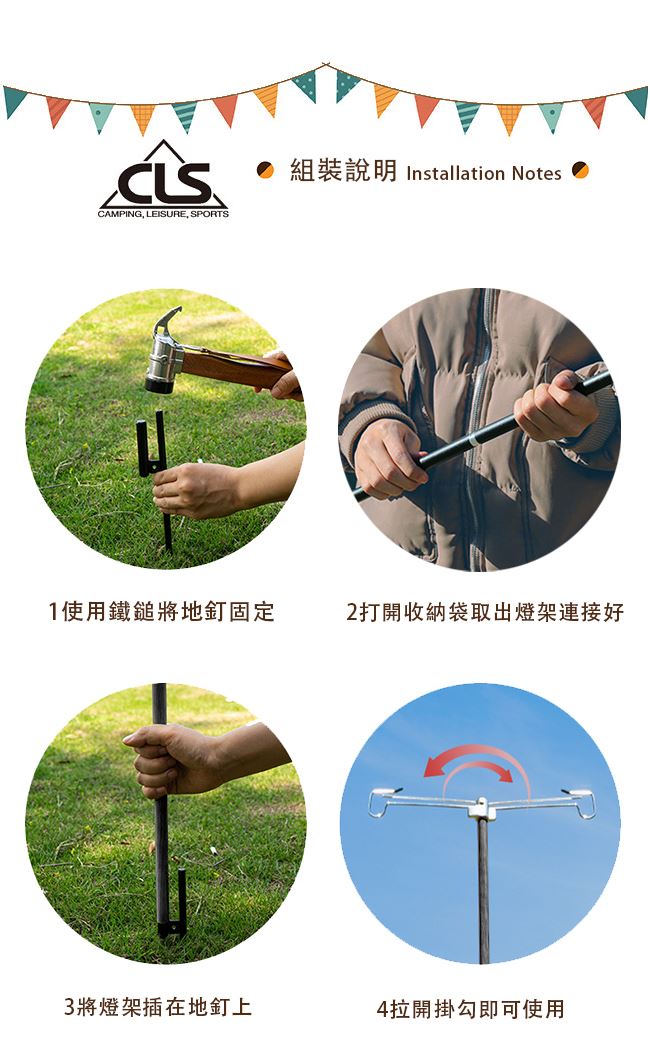 CLS
CAMPING, LEISURE, SPORTS

組裝說明 Installation Notes

1使用鐵鎚將地釘固定

2打開收納袋取出燈架連接好

3將燈架插在地釘上

4拉開掛勾即可使用