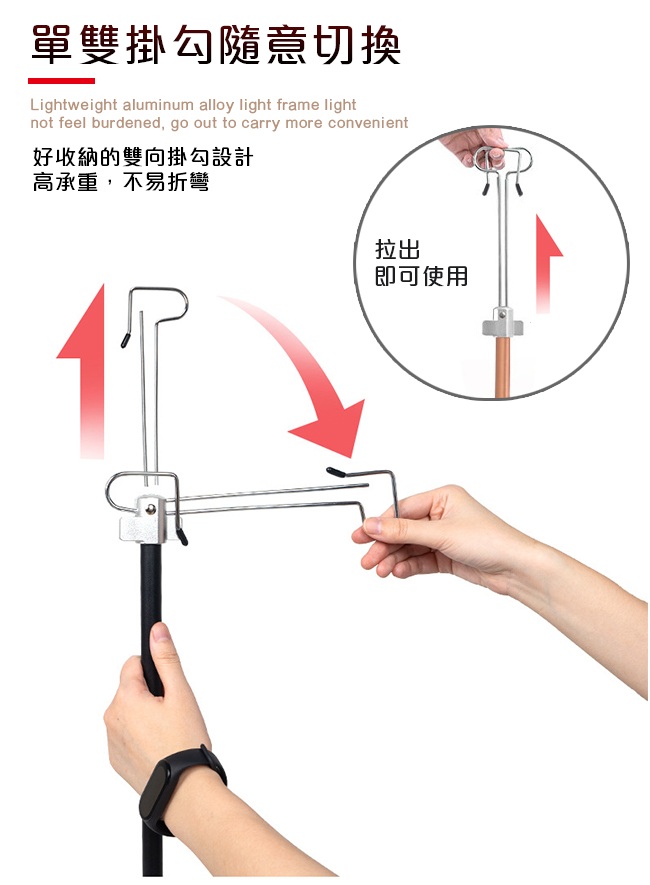 單雙掛勾隨意切換

Lightweight aluminum alloy light frame light not feel burdened, go out to carry more convenient

好收納的雙向掛勾設計
高承重，不易折彎

拉出
即可使用