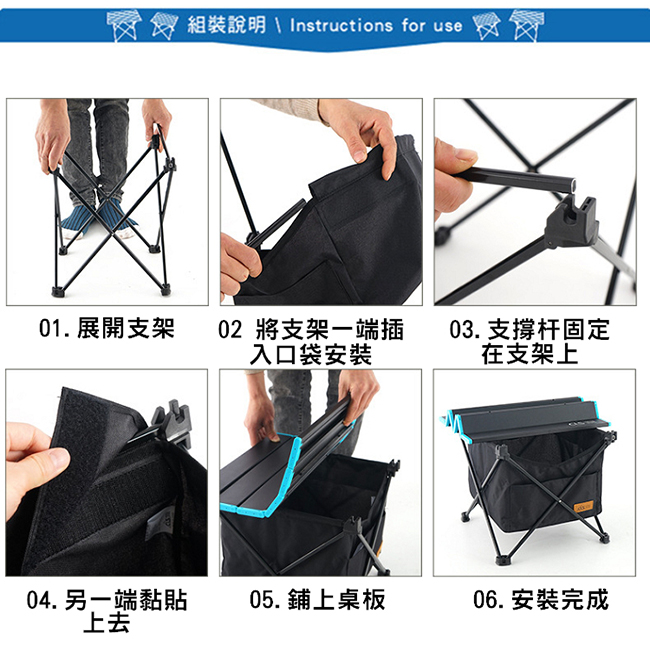 組裝說明 \ Instructions for use

01. 展開支架

02 將支架一端插入口袋安裝

03. 支撐杆固定在支架上

04. 另一端黏貼上去

05. 鋪上桌板

06. 安裝完成