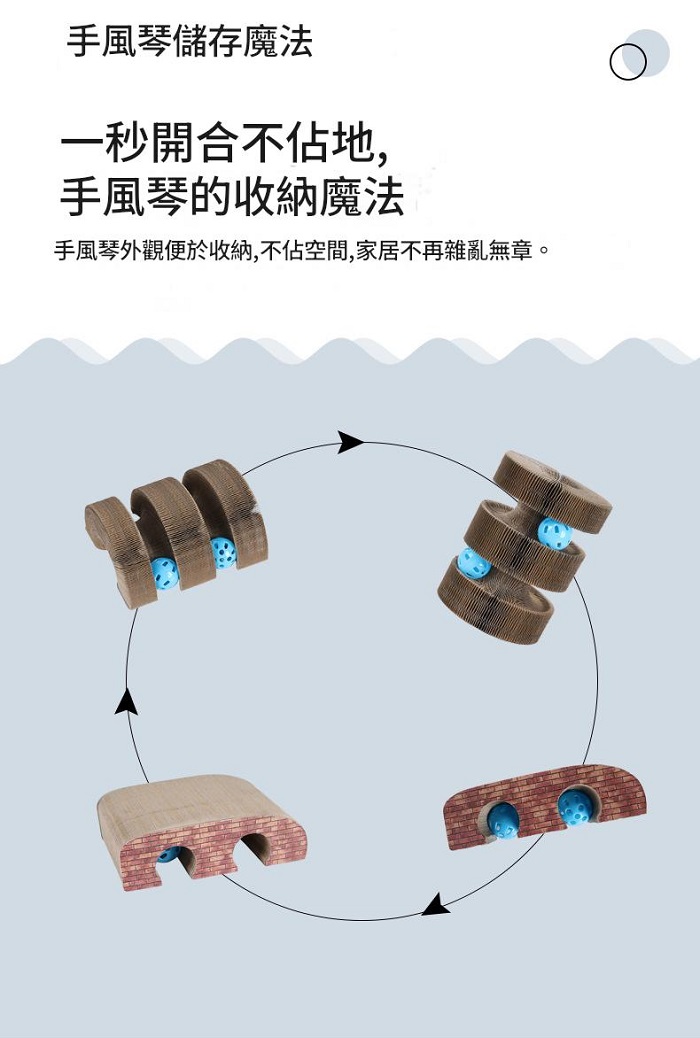 手風琴儲存魔法

一秒開合不佔地,
手風琴的收納魔法

手風琴外觀便於收納,不佔空間,家居不再雜亂無章。