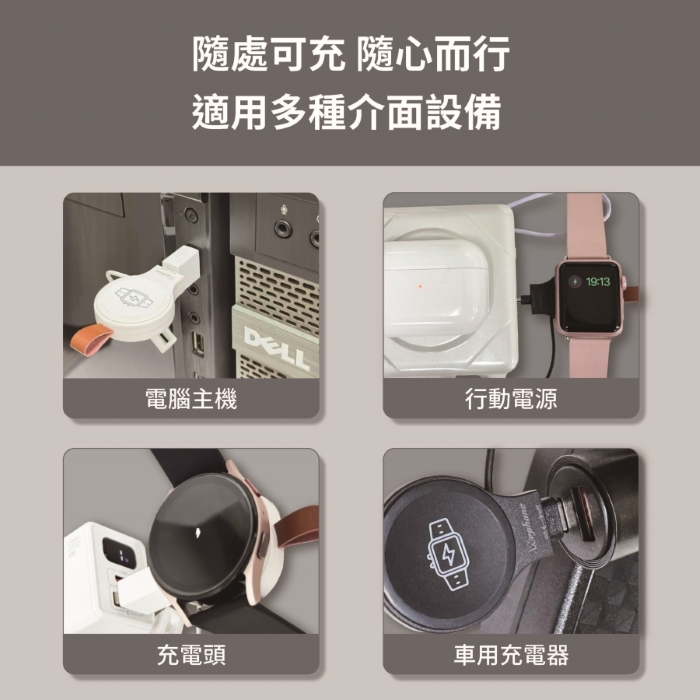 隨處可充 隨心而行
適用多種介面設備

DELL

電腦主機

19:13

行動電源

充電頭

Wephone

車用充電器