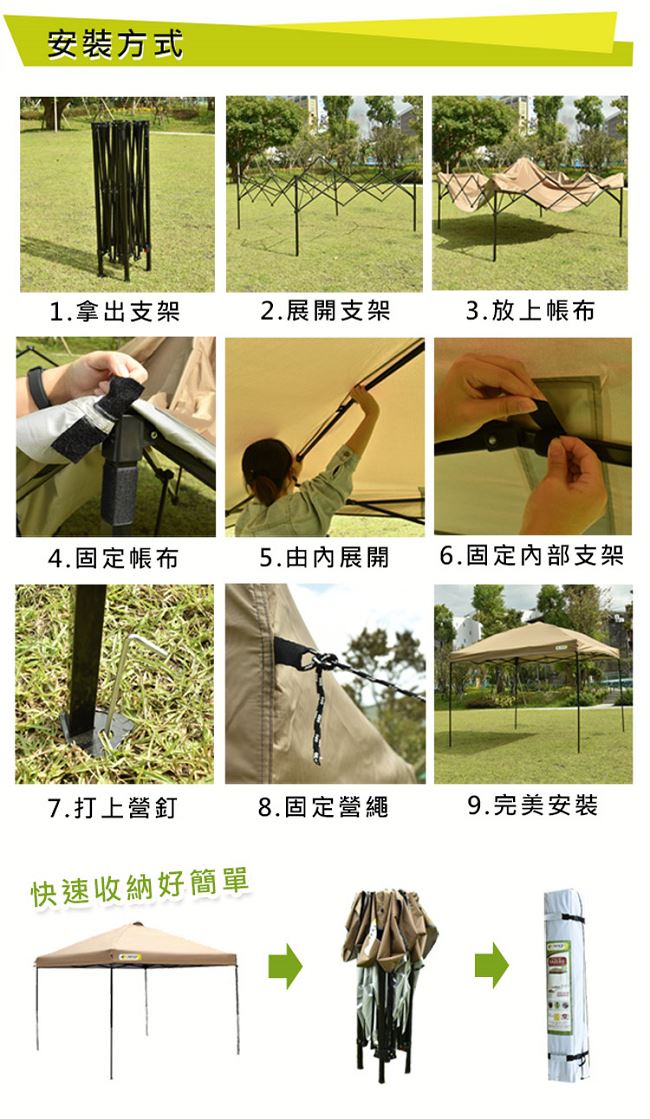 安裝方式

1.拿出支架

2.展開支架

3.放上帳布

4.固定帳布

5.由內展開

6.固定內部支架

7.打上營釘

8.固定營繩

9.完美安裝

快速收納好簡單