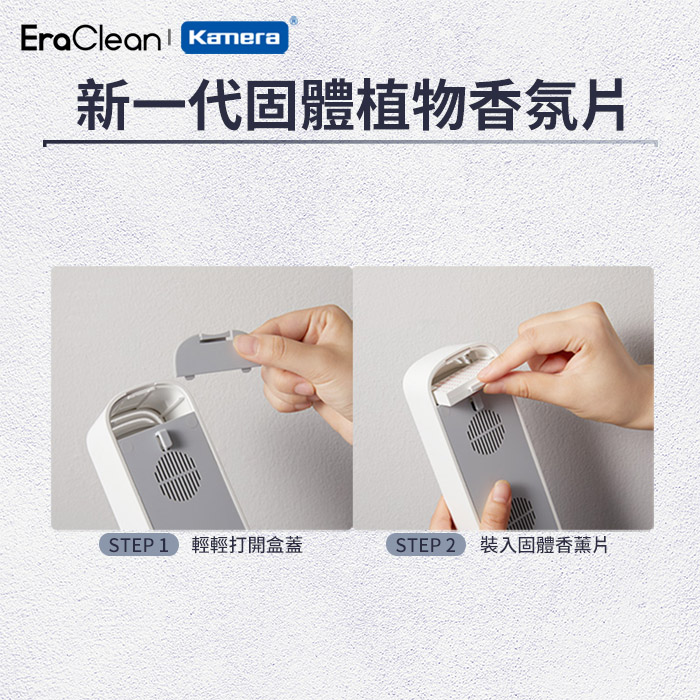 EraClean | Kamera®

新一代固體植物香氛片

STEP 1 輕輕打開盒蓋

STEP 2 裝入固體香薰片