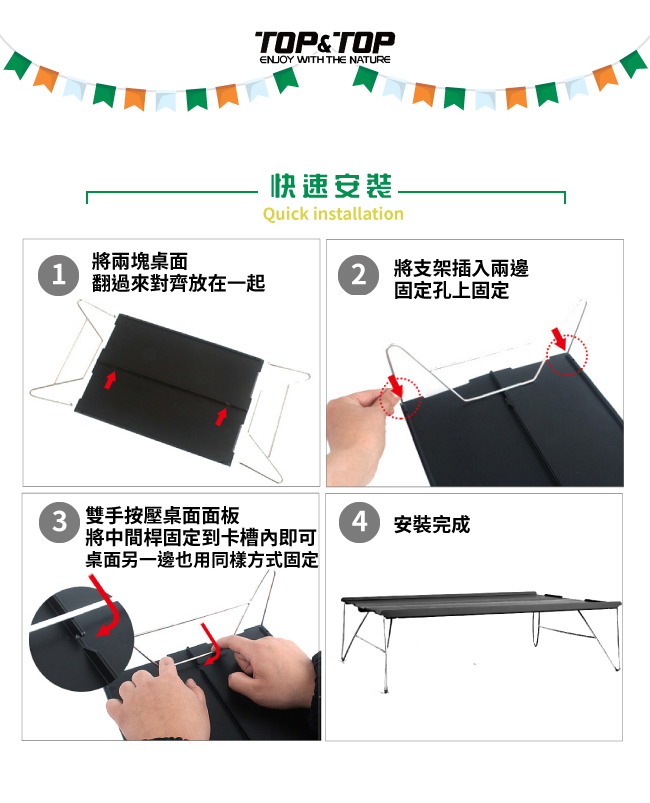 TOP&TOP
ENJOY WITH THE NATURE

快速安裝
Quick installation

1 將兩塊桌面
翻過來對齊放在一起

2 將支架插入兩邊
固定孔上固定

3 雙手按壓桌面面板
將中間桿固定到卡槽內即可
桌面另一邊也用同樣方式固定

4 安裝完成