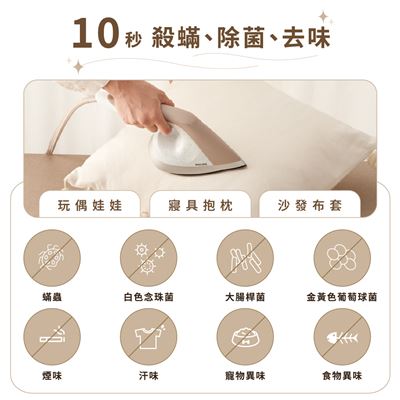 10秒 殺蟎、除菌、去味

玩偶娃娃

寢具抱枕

沙發布套

蟎蟲

白色念珠菌

大腸桿菌

金黃色葡萄球菌

煙味

汗味

寵物異味

食物異味