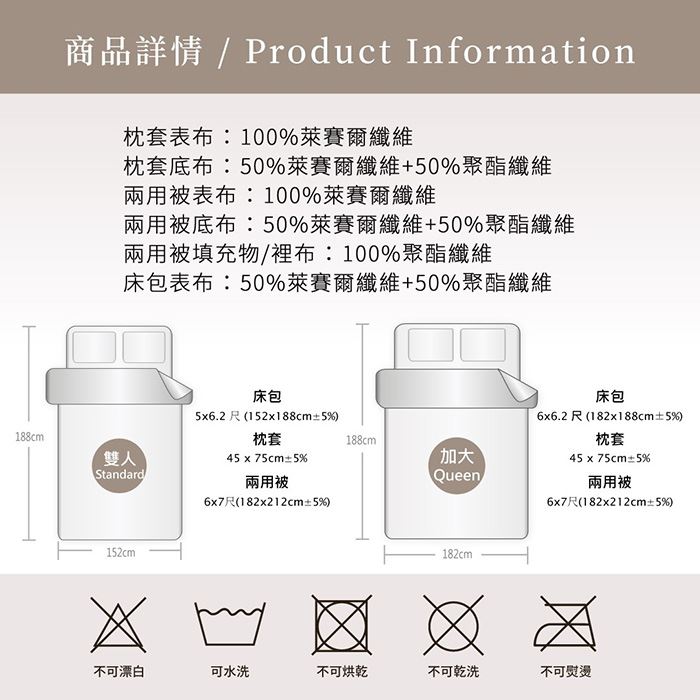 商品詳情 / Product Information

枕套表布：100%萊賽爾纖維
枕套底布：50%萊賽爾纖維+50%聚酯纖維
兩用被表布：100%萊賽爾纖維
兩用被底布：50%萊賽爾纖維+50%聚酯纖維
兩用被填充物/裡布：100%聚酯纖維
床包表布：50%萊賽爾纖維+50%聚酯纖維

188cm

雙人
Standard

152cm

床包
5x6.2 尺 (152x188cm±5%)
枕套
45 x 75cm±5%
兩用被
6x7尺(182x212cm±5%)

188cm

加大
Queen

182cm

床包
6x6.2 尺 (182x188cm±5%)
枕套
45 x 75cm±5%
兩用被
6x7尺(182x212cm±5%)

不可漂白
可水洗
不可烘乾
不可乾洗
不可熨燙