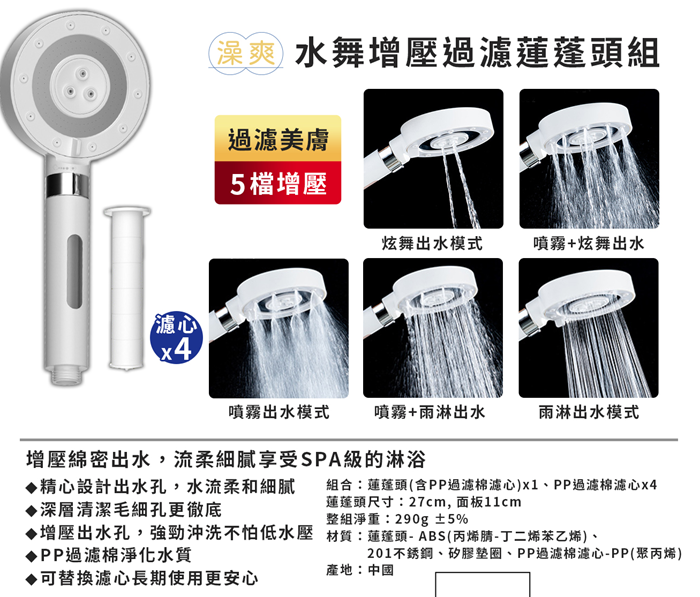 澡爽 水舞增壓過濾蓮蓬頭組

過濾美膚
5檔增壓

濾心 x4

炫舞出水模式
噴霧+炫舞出水
噴霧出水模式
噴霧+雨淋出水
雨淋出水模式

增壓綿密出水，流柔細膩享受SPA級的淋浴

◆精心設計出水孔，水流柔和細膩
◆深層清潔毛細孔更徹底
◆增壓出水孔，強勁沖洗不怕低水壓
◆PP過濾棉淨化水質
◆可替換濾心長期使用更安心

組合：蓮蓬頭(含PP過濾棉濾心)x1、PP過濾棉濾心x4
蓮蓬頭尺寸：27cm, 面板11cm
整組淨重：290g ±5%
材質：蓮蓬頭- ABS(丙烯腈-丁二烯苯乙烯)、201不銹鋼、矽膠墊圈、PP過濾棉濾心-PP(聚丙烯)
產地：中國