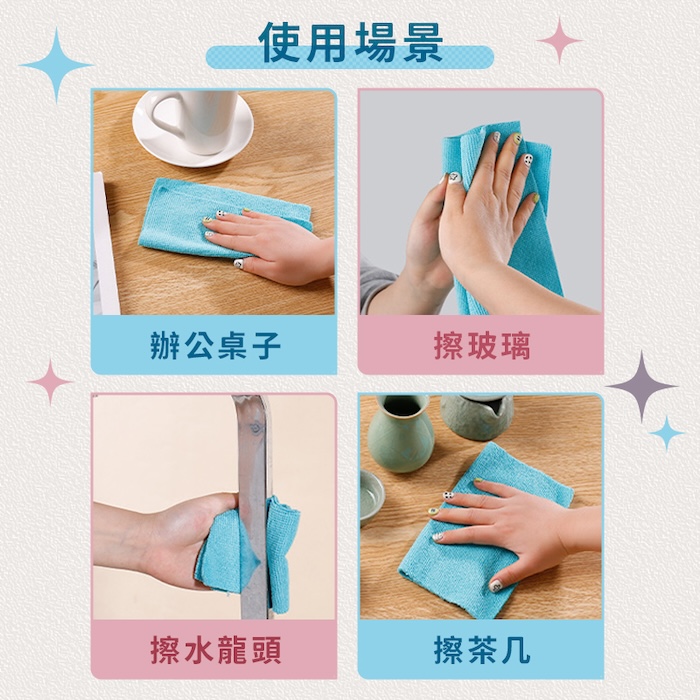 使用場景

辦公桌子

擦玻璃

擦水龍頭

擦茶几