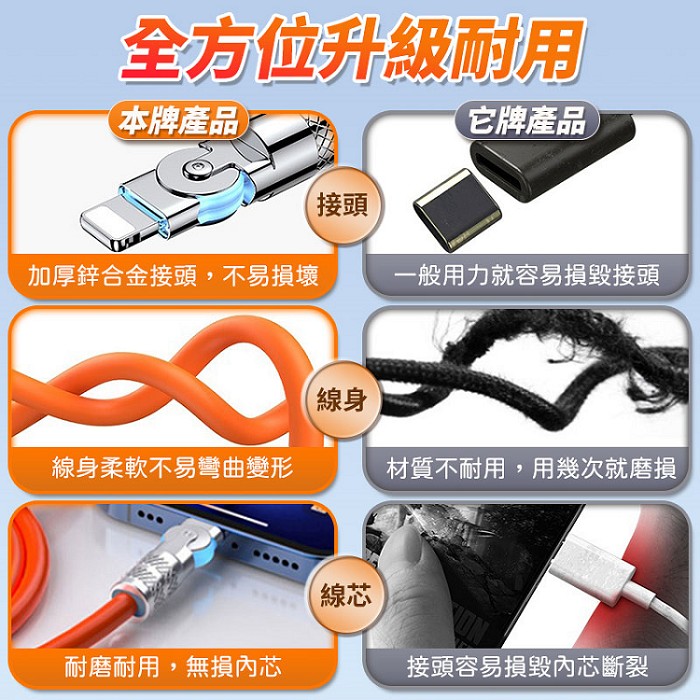 全方位升級耐用

本牌產品

它牌產品

接頭

加厚鋅合金接頭，不易損壞

一般用力就容易損毀接頭

線身

線身柔軟不易彎曲變形

材質不耐用，用幾次就磨損

線芯

耐磨耐用，無損內芯

接頭容易損毀內芯斷裂