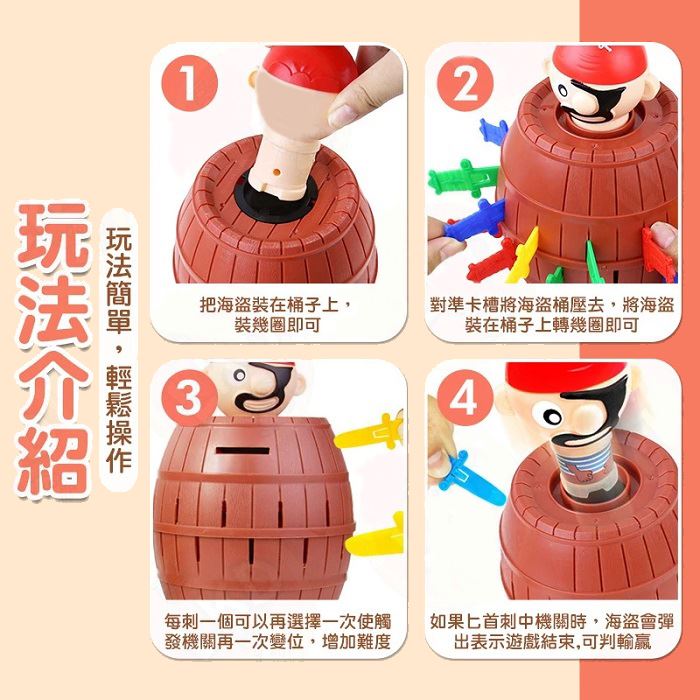 玩法介紹

玩法簡單，輕鬆操作

1

把海盜裝在桶子上，裝幾圈即可

2

對準卡槽將海盜桶壓去，將海盜裝在桶子上轉幾圈即可

3

每刺一個可以再選擇一次使觸發機關再一次變位，增加難度

4

如果匕首刺中機關時，海盜會彈出表示遊戲結束,可判輸贏