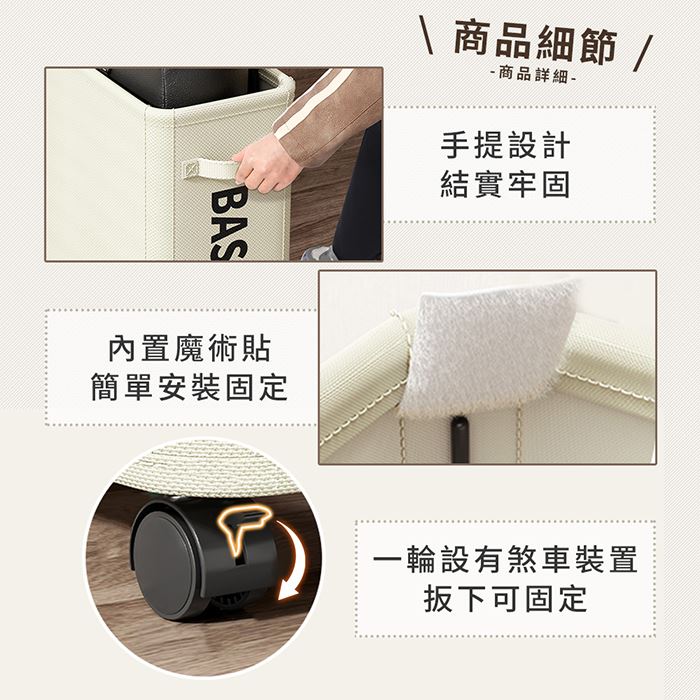 商品細節
-商品詳細-

BAS

手提設計
結實牢固

內置魔術貼
簡單安裝固定

一輪設有煞車裝置
扳下可固定