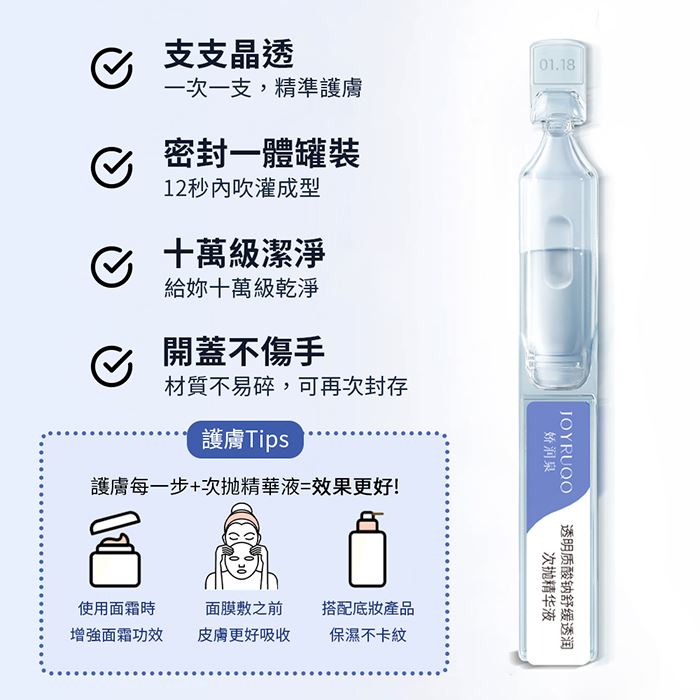 支支晶透
一次一支，精準護膚

密封一體罐裝
12秒內吹灌成型

十萬級潔淨
給妳十萬級乾淨

開蓋不傷手
材質不易碎，可再次封存

護膚Tips

護膚每一步+次拋精華液=效果更好!

使用面霜時
增強面霜功效

面膜敷之前
皮膚更好吸收

搭配底妝產品
保濕不卡紋

01.18

JOYRUQO
娇润泉

透明质酸钠舒缓透润
次抛精华液