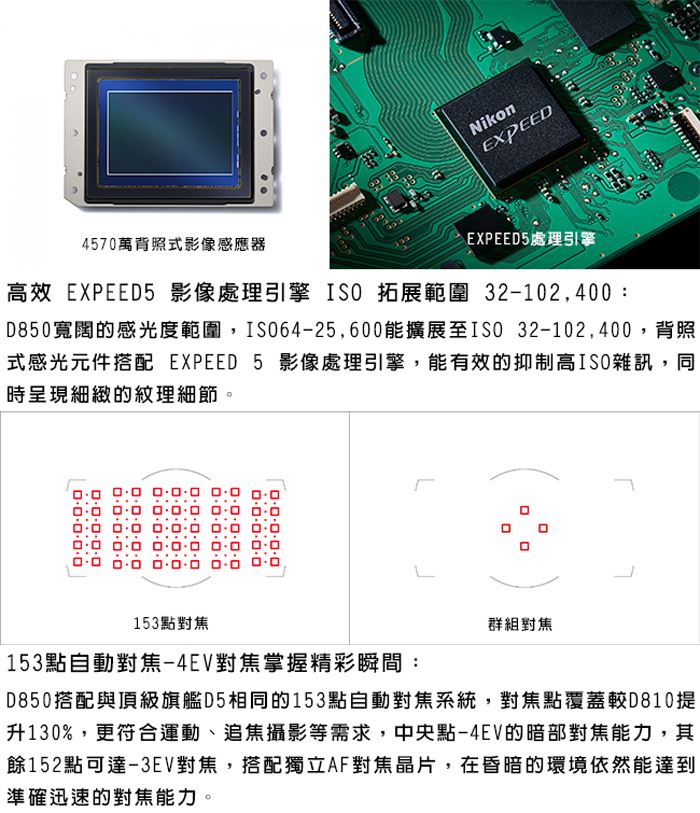 4570萬背照式影像感應器

Nikon
EXPEED

EXPEED5處理引擎

高效 EXPEED5 影像處理引擎 ISO 拓展範圍 32-102,400：

D850寬闊的感光度範圍，ISO64-25,600能擴展至ISO 32-102,400，背照式感光元件搭配 EXPEED 5 影像處理引擎，能有效的抑制高ISO雜訊，同時呈現細緻的紋理細節。

153點對焦

群組對焦

153點自動對焦-4EV對焦掌握精彩瞬間：

D850搭配與頂級旗艦D5相同的153點自動對焦系統，對焦點覆蓋較D810提升130%，更符合運動、追焦攝影等需求，中央點-4EV的暗部對焦能力，其餘152點可達-3EV對焦，搭配獨立AF對焦晶片，在昏暗的環境依然能達到準確迅速的對焦能力。