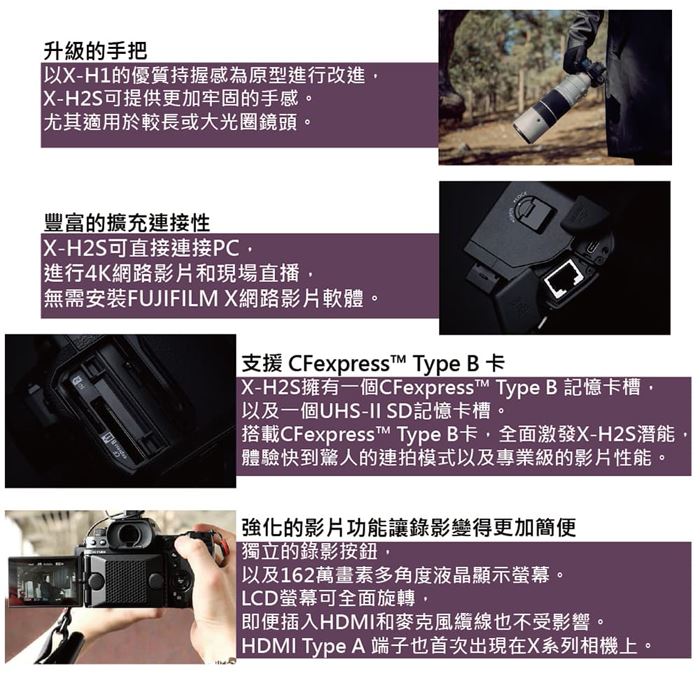 升級的手把
以X-H1的優質持握感為原型進行改進，
X-H2S可提供更加牢固的手感。
尤其適用於較長或大光圈鏡頭。

豐富的擴充連接性
X-H2S可直接連接PC，
進行4K網路影片和現場直播，
無需安裝FUJIFILM X網路影片軟體。

支援 CFexpress™ Type B 卡
X-H2S擁有一個CFexpress™ Type B 記憶卡槽，
以及一個UHS-II SD記憶卡槽。
搭載CFexpress™ Type B卡，全面激發X-H2S潛能，
體驗快到驚人的連拍模式以及專業級的影片性能。

強化的影片功能讓錄影變得更加簡便
獨立的錄影按鈕，
以及162萬畫素多角度液晶顯示螢幕。
LCD螢幕可全面旋轉，
即便插入HDMI和麥克風纜線也不受影響。
HDMI Type A 端子也首次出現在X系列相機上。