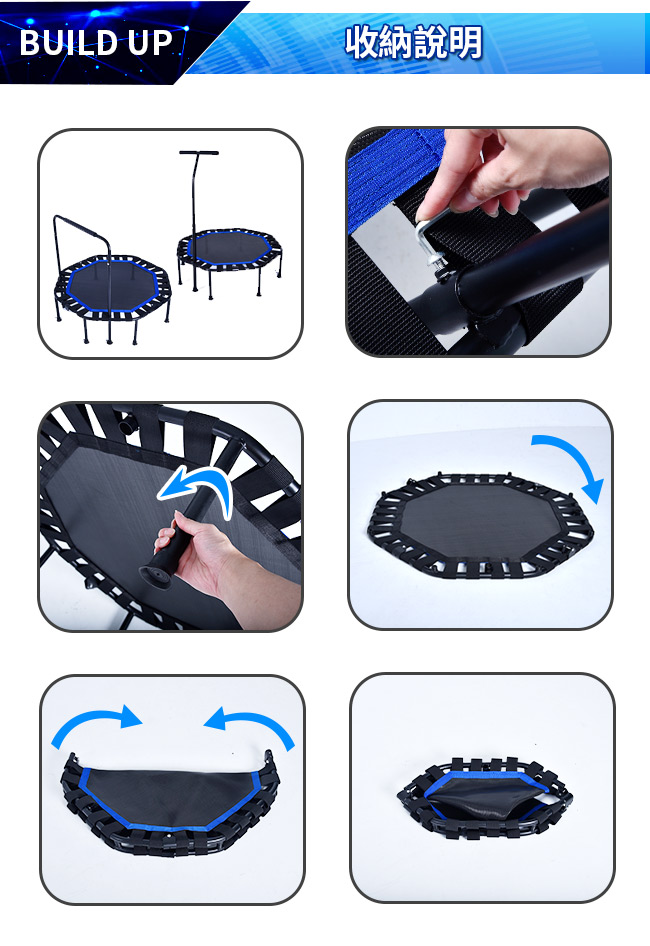 BUILD UP

收納說明