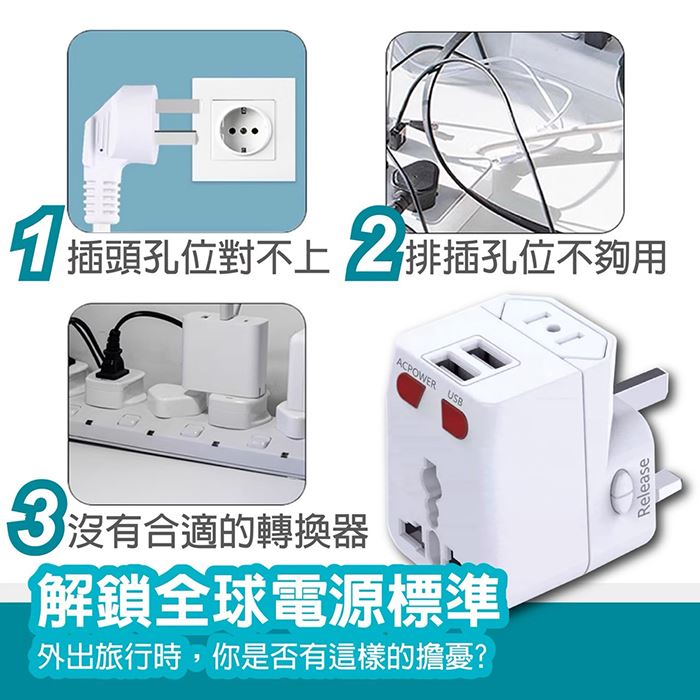 1 插頭孔位對不上

2 排插孔位不夠用

3 沒有合適的轉換器

ACPOWER

USB

Release

解鎖全球電源標準

外出旅行時，你是否有這樣的擔憂?