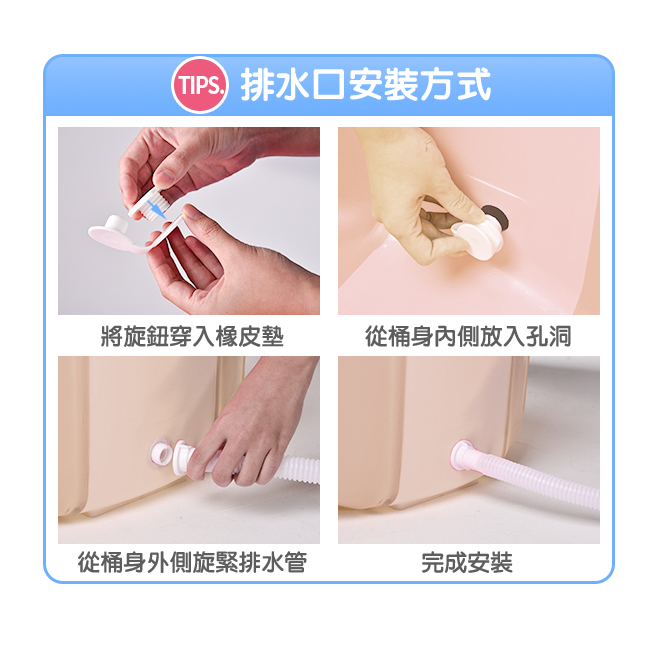 TIPS. 排水口安裝方式

將旋鈕穿入橡皮墊

從桶身內側放入孔洞

從桶身外側旋緊排水管

完成安裝