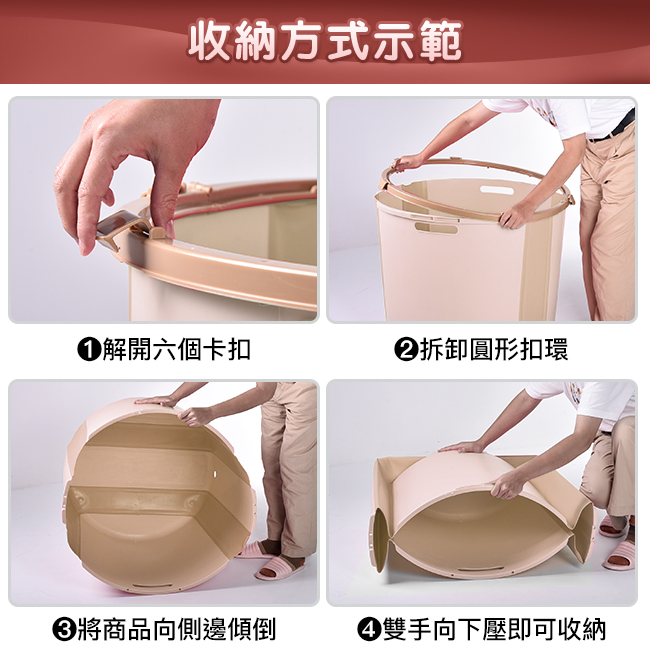 收納方式示範

❶解開六個卡扣

❷拆卸圓形扣環

❸將商品向側邊傾倒

❹雙手向下壓即可收納