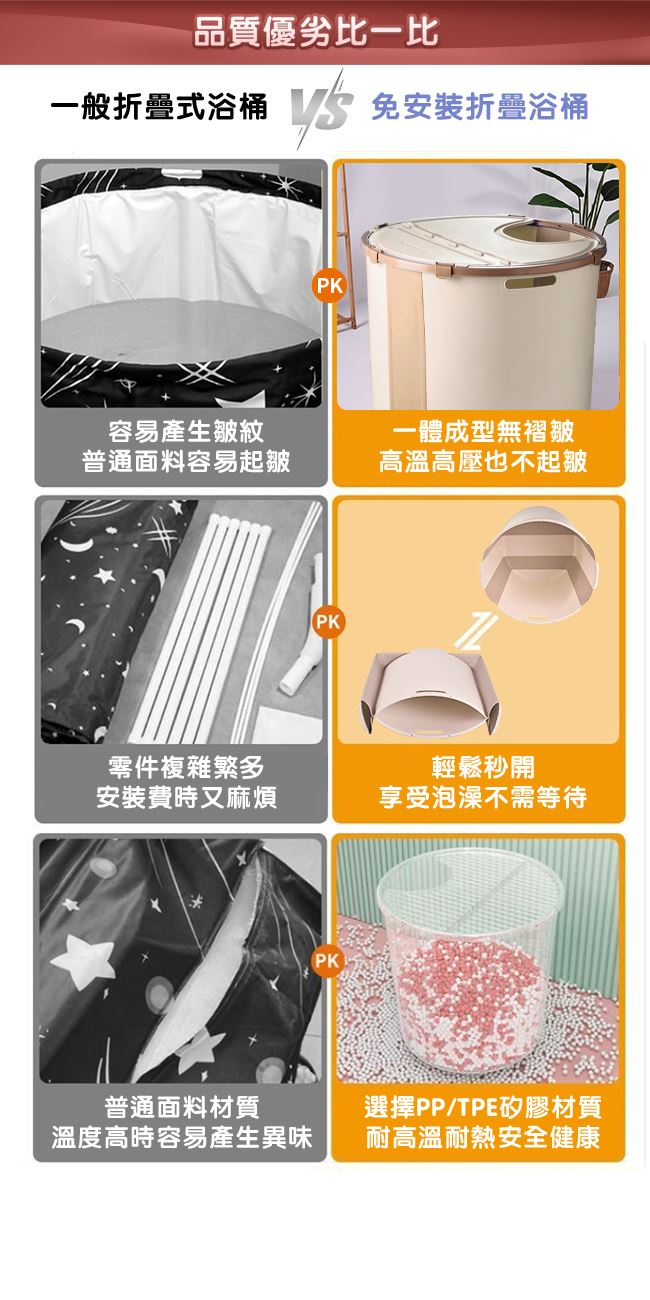 品質優劣比一比

一般折疊式浴桶 VS 免安裝折疊浴桶

PK

容易產生皺紋
普通面料容易起皺

一體成型無褶皺
高溫高壓也不起皺

PK

零件複雜繁多
安裝費時又麻煩

輕鬆秒開
享受泡澡不需等待

PK

普通面料材質
溫度高時容易產生異味

選擇PP/TPE矽膠材質
耐高溫耐熱安全健康