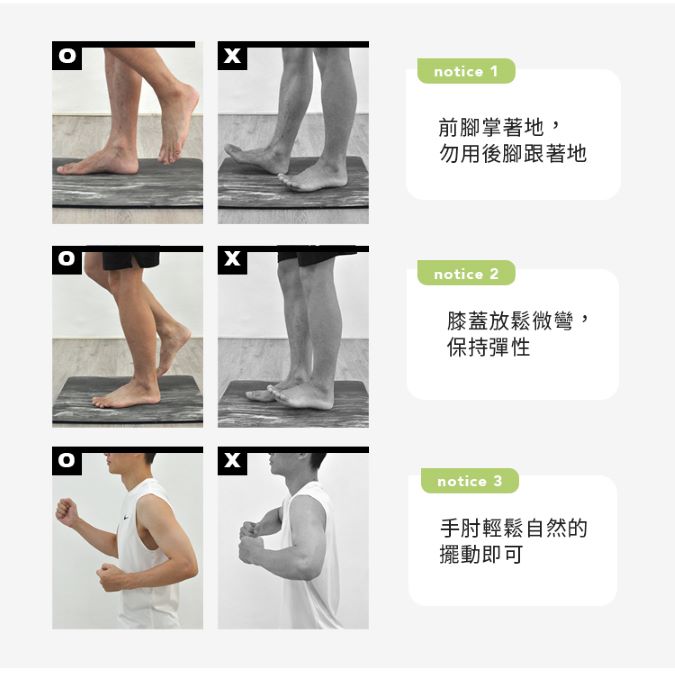 O

X

notice 1

前腳掌著地，
勿用後腳跟著地

O

X

notice 2

膝蓋放鬆微彎，
保持彈性

O

X

notice 3

手肘輕鬆自然的
擺動即可