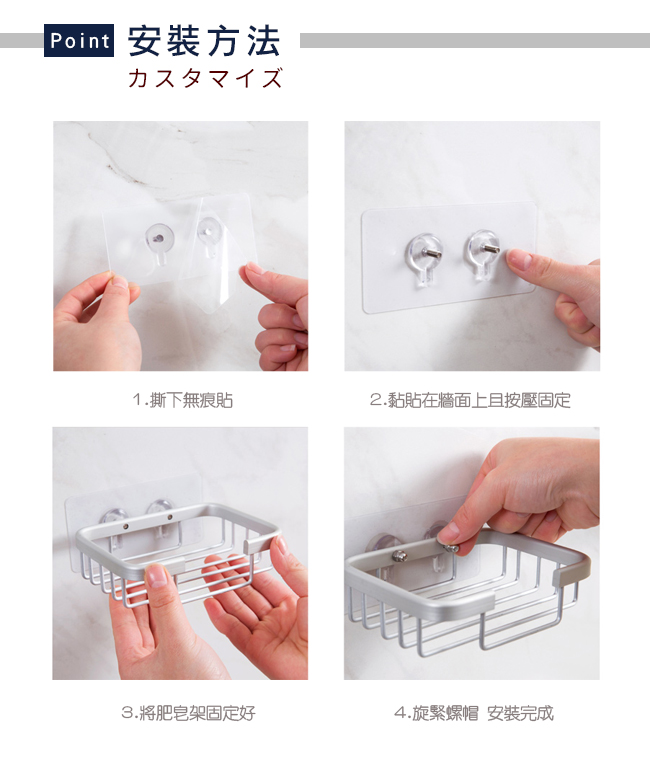 Point 安裝方法

カスタマイズ

1.撕下無痕貼

2.黏貼在牆面上且按壓固定

3.將肥皂架固定好

4.旋緊螺帽 安裝完成