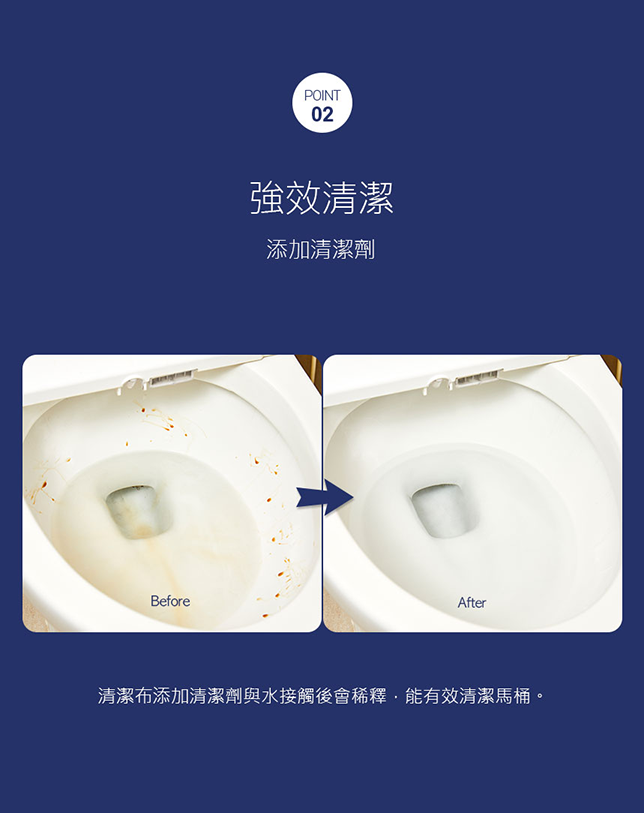 POINT
02

強效清潔

添加清潔劑

Before

After

清潔布添加清潔劑與水接觸後會稀釋，能有效清潔馬桶。