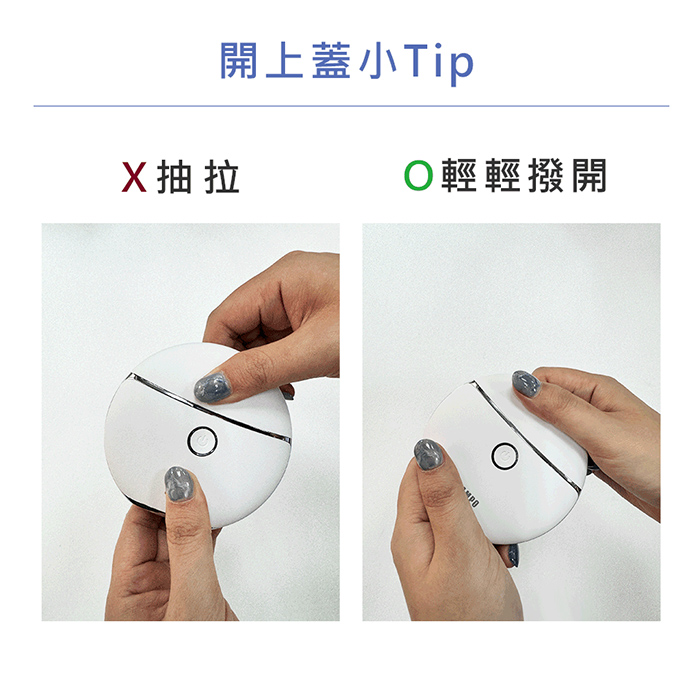 開上蓋小Tip

X 抽拉

O 輕輕撥開