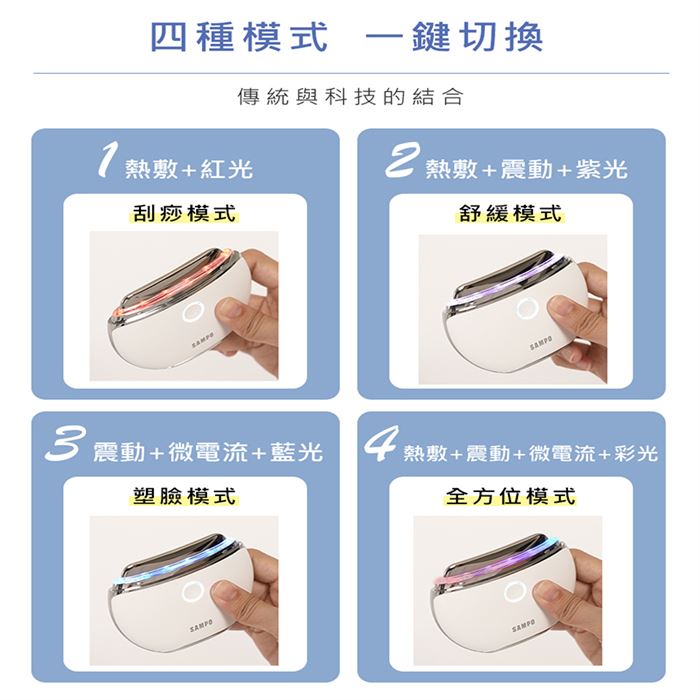 四種模式　一鍵切換

傳統與科技的結合

1 熱敷+紅光

刮痧模式

SAMPO

2 熱敷+震動+紫光

舒緩模式

SAMPO

3 震動+微電流+藍光

塑臉模式

SAMPO

4 熱敷+震動+微電流+彩光

全方位模式

SAMPO