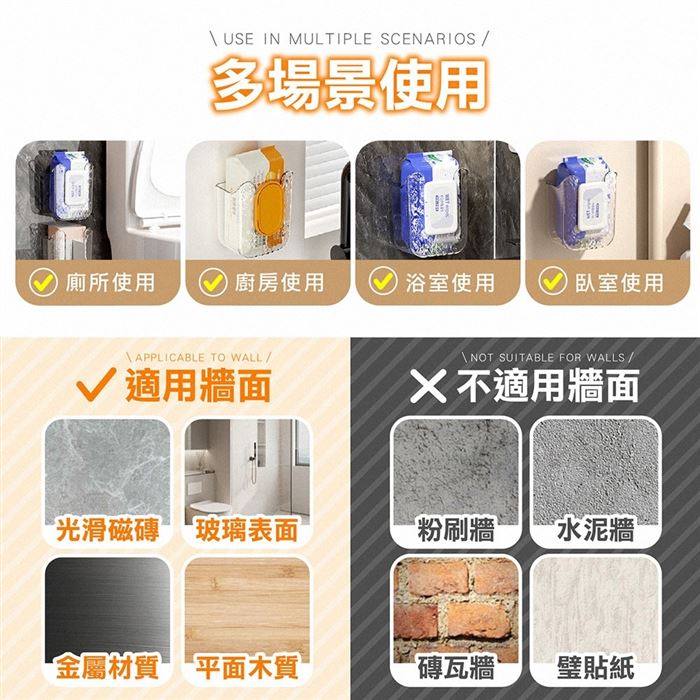 \ USE IN MULTIPLE SCENARIOS /
多場景使用

廁所使用
廚房使用
浴室使用
臥室使用

\ APPLICABLE TO WALL /
適用牆面

光滑磁磚
玻璃表面
金屬材質
平面木質

\ NOT SUITABLE FOR WALLS /
不適用牆面

粉刷牆
水泥牆
磚瓦牆
壁貼紙