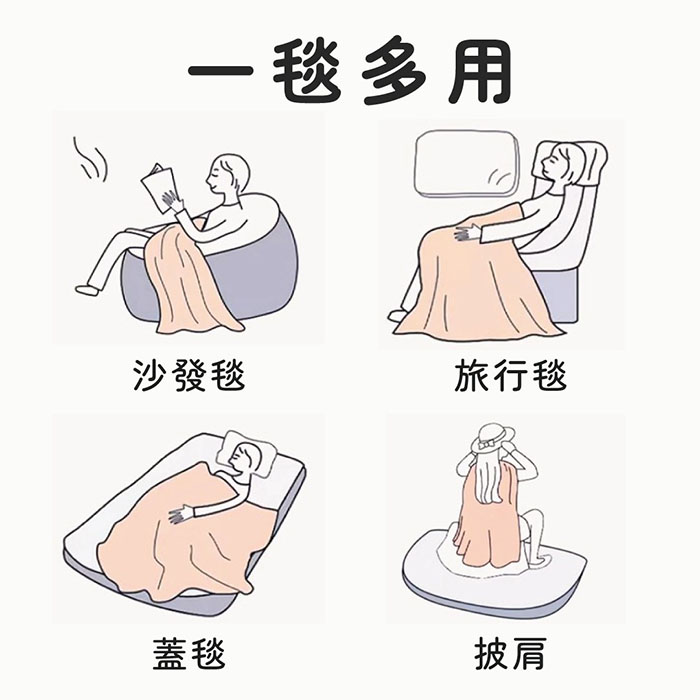 一毯多用

沙發毯

旅行毯

蓋毯

披肩