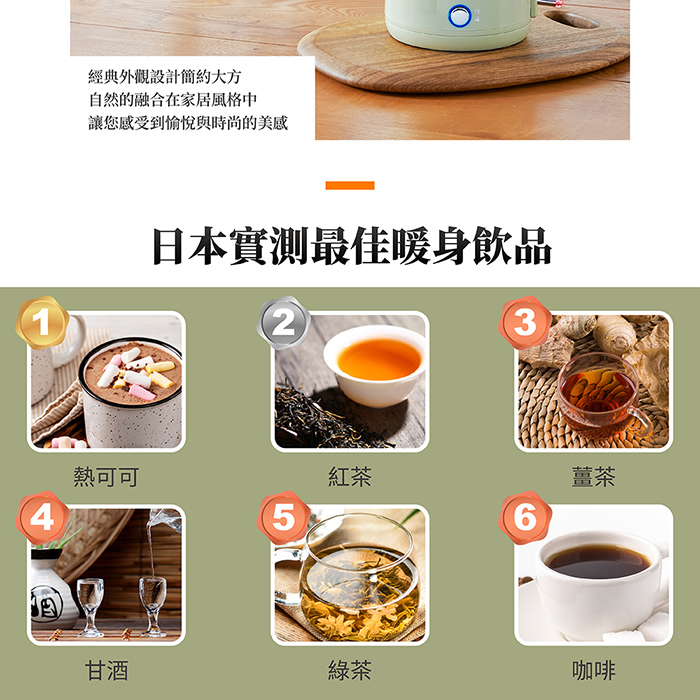 經典外觀設計簡約大方
自然的融合在家居風格中
讓您感受到愉悅與時尚的美感

日本實測最佳暖身飲品

1
熱可可

2
紅茶

3
薑茶

4
酒
甘酒

5
綠茶

6
咖啡