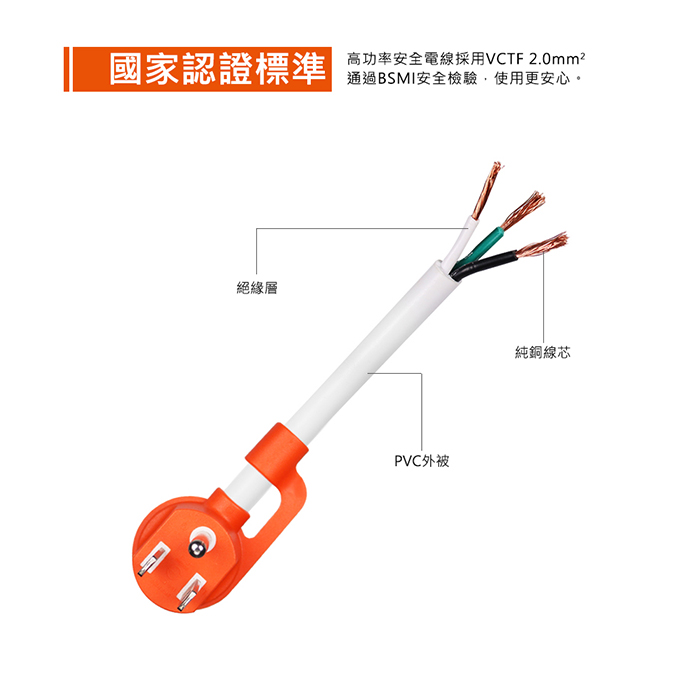 國家認證標準

高功率安全電線採用VCTF 2.0mm²
通過BSMI安全檢驗，使用更安心。

絕緣層

純銅線芯

PVC外被