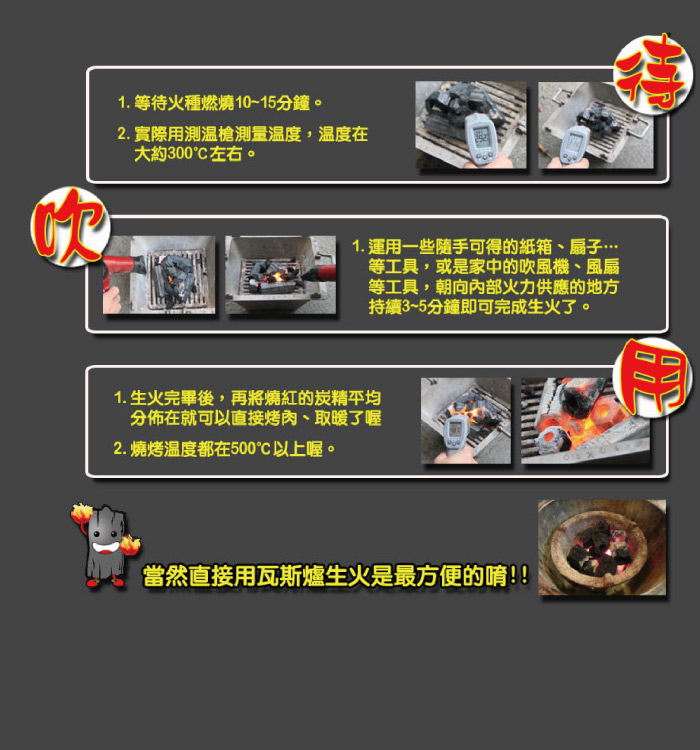 待

1. 等待火種燃燒10~15分鐘。

2. 實際用測溫槍測量溫度，溫度在大約300°C左右。

吹

1. 運用一些隨手可得的紙箱、扇子…等工具，或是家中的吹風機、風扇等工具，朝向內部火力供應的地方持續3~5分鐘即可完成生火了。

用

1. 生火完畢後，再將燒紅的炭精平均分佈在就可以直接烤肉、取暖了喔

2. 燒烤溫度都在500°C以上喔。

當然直接用瓦斯爐生火是最方便的唷!!