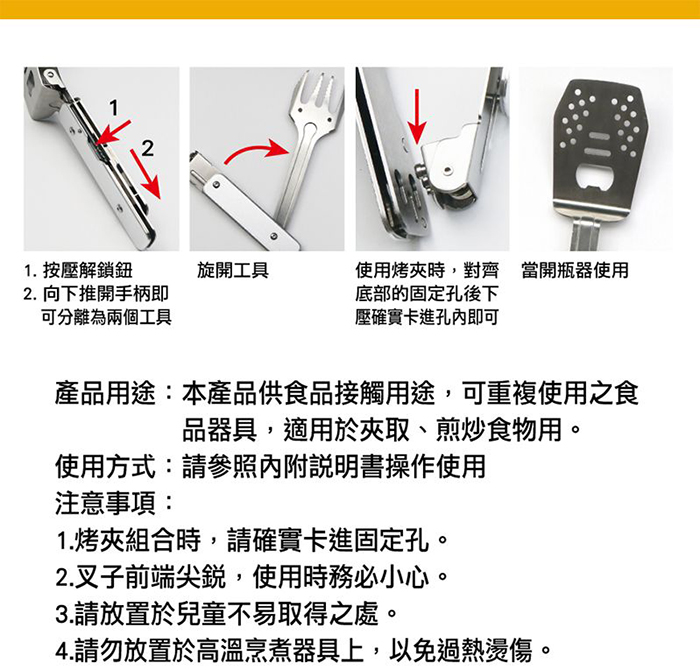 1

2

1. 按壓解鎖鈕
2. 向下推開手柄即可分離為兩個工具

旋開工具

使用烤夾時，對齊底部的固定孔後下壓確實卡進孔內即可

當開瓶器使用

產品用途：本產品供食品接觸用途，可重複使用之食品器具，適用於夾取、煎炒食物用。
使用方式：請參照內附說明書操作使用
注意事項：
1.烤夾組合時，請確實卡進固定孔。
2.叉子前端尖銳，使用時務必小心。
3.請放置於兒童不易取得之處。
4.請勿放置於高溫烹煮器具上，以免過熱燙傷。